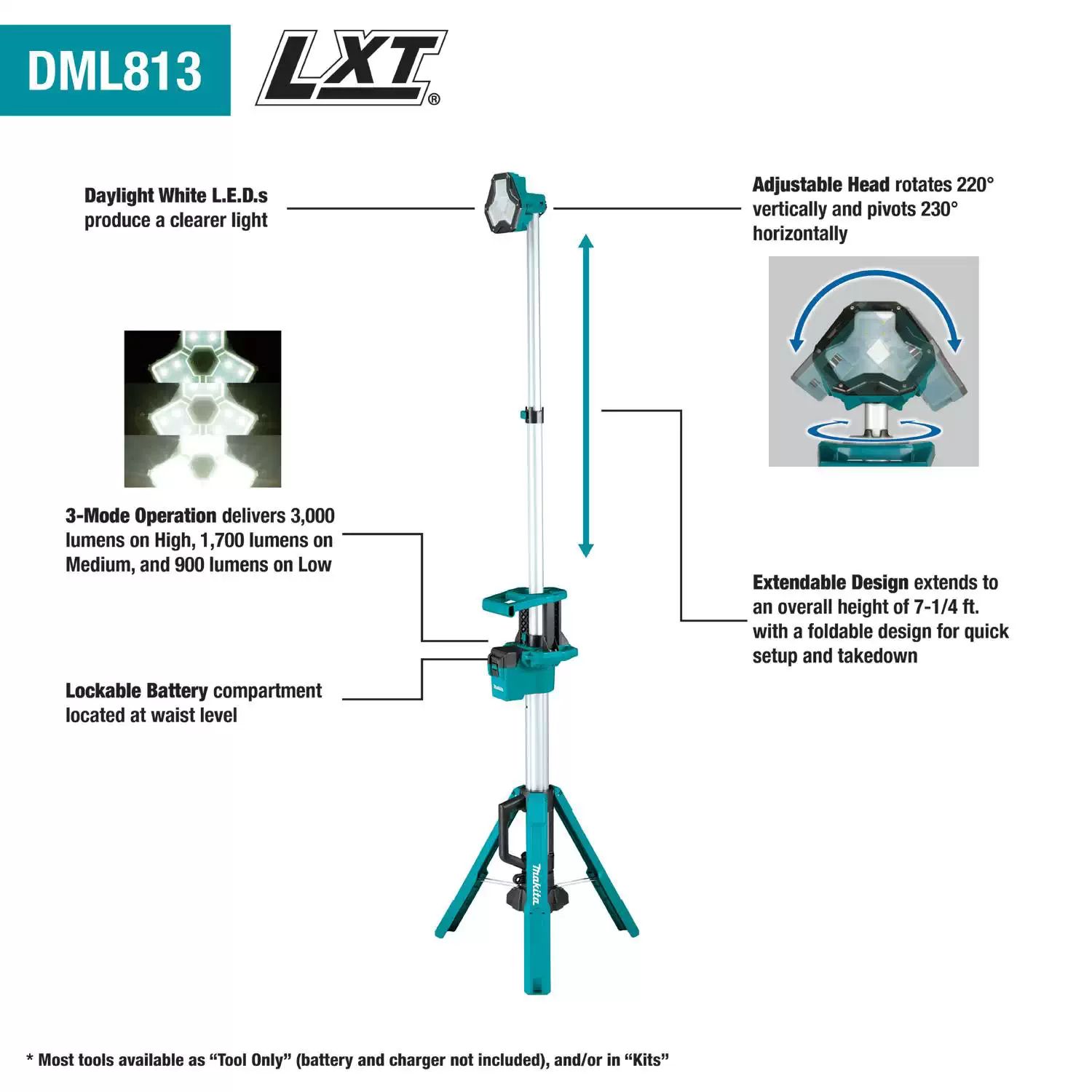 DML813

LXT®

Daylight White L.E.D.s produce a clearer light

Adjustable Head rotates 220° vertically and pivots 230° horizontally

3-Mode Operation delivers 3,000 lumens on High, 1,700 lumens on Medium, and 900 lumens on Low

Extendable Design extends to an overall height of 7-1/4 ft. with a foldable design for quick setup and takedown

Lockable Battery compartment located at waist level

makita

makita

* Most tools available as “Tool Only” (battery and charger not included), and/or in “Kits”